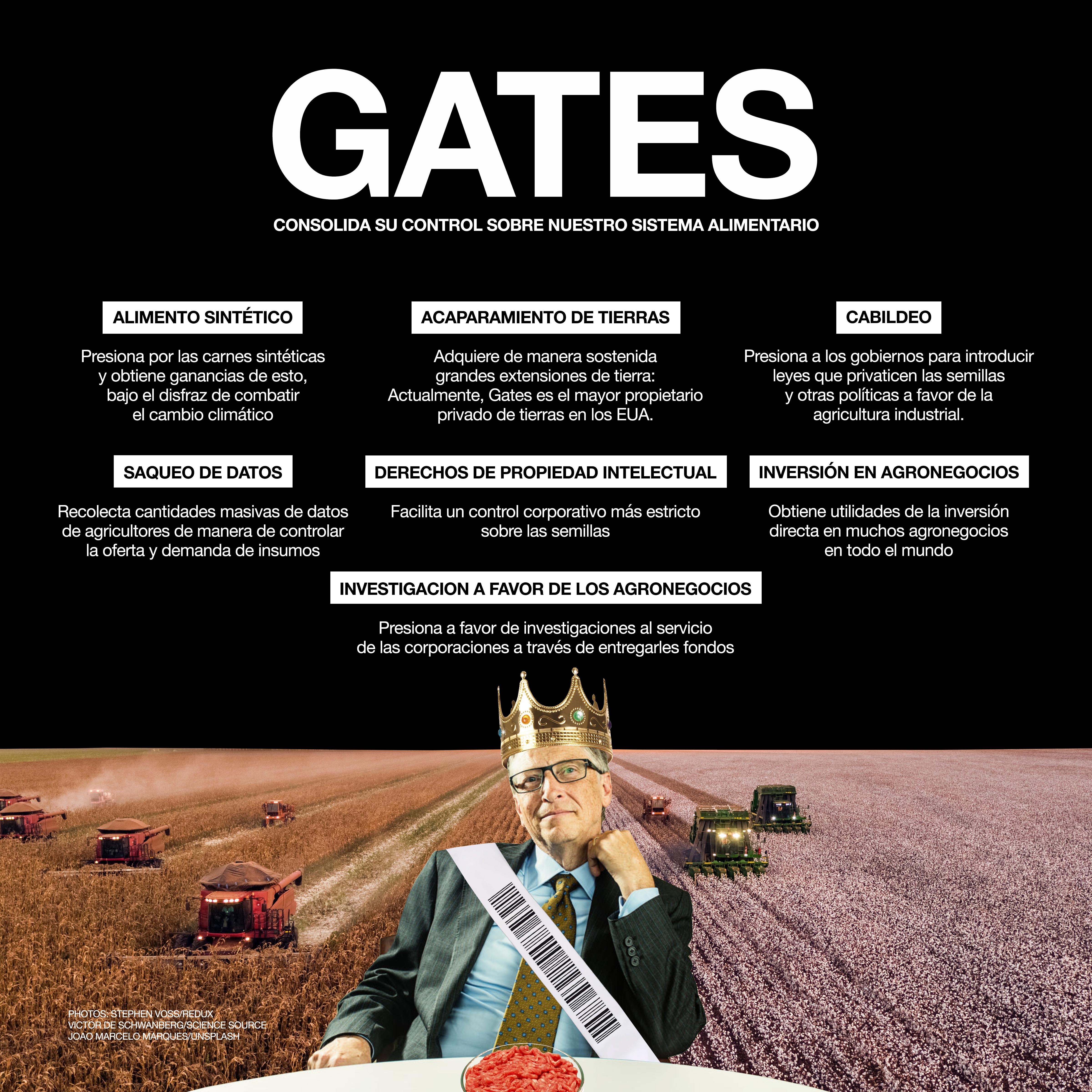 GATES

CONSOLIDA SU CONTROL SOBRE NUESTRO SISTEMA ALIMENTARIO

ALIMENTO SINTÉTICO

Presiona por las carnes sintéticas y obtiene ganancias de esto, bajo el disfraz de combatir el cambio climático

ACAPARAMIENTO DE TIERRAS

Adquiere de manera sostenida grandes extensiones de tierra: Actualmente, Gates es el mayor propietario privado de tierras en los EUA.

CABILDEO

Presiona a los gobiernos para introducir leyes que privaticen las semillas y otras políticas a favor de la agricultura industrial.

SAQUEO DE DATOS

Recolecta cantidades masivas de datos de agricultores de manera de controlar la oferta y demanda de insumos

DERECHOS DE PROPIEDAD INTELECTUAL

Facilita un control corporativo más estricto sobre las semillas

INVERSIÓN EN AGRONEGOCIOS

Obtiene utilidades de la inversión directa en muchos agronegocios en todo el mundo

INVESTIGACION A FAVOR DE LOS AGRONEGOCIOS

Presiona a favor de investigaciones al servicio de las corporaciones a través de entregarles fondos

PHOTOS: STEPHEN VOSS/REDUX
VICTOR DE SCHWANBERG/SCIENCE SOURCE
JOAO MARCELO MARQUES/UNSPLASH